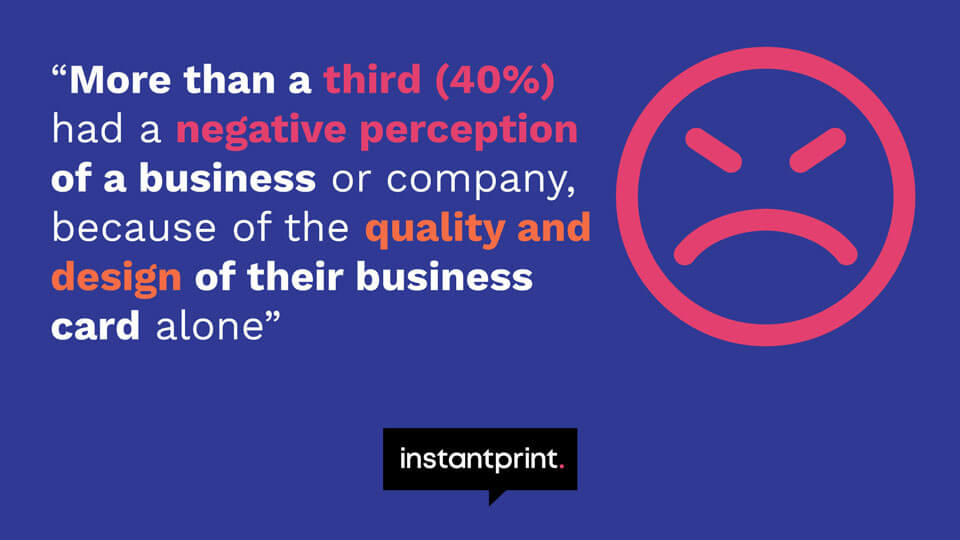 “More than a third (40%) had a negative perception of a business or company, because of the quality and design of their business card alone”

instantprint.